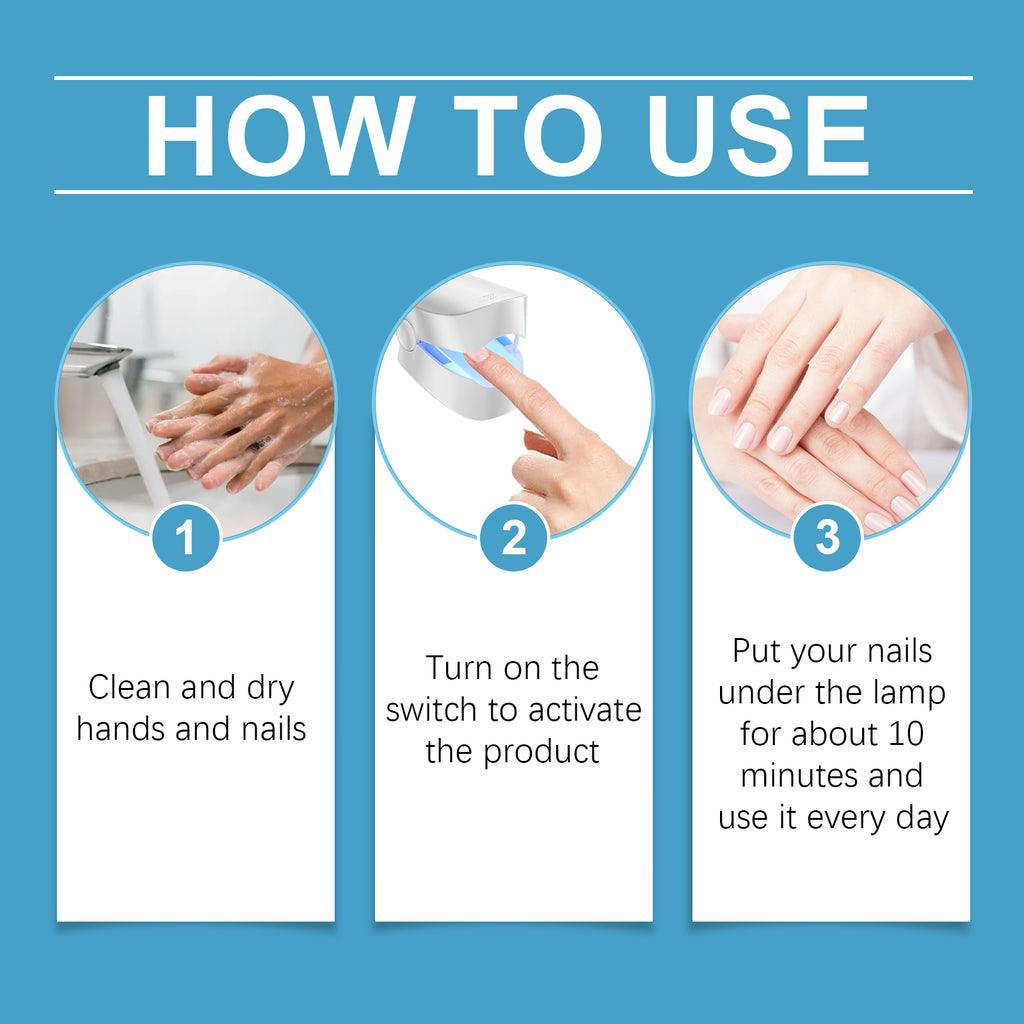 HOW TO USE

1

Clean and dry hands and nails

2

Turn on the switch to activate the product

3

Put your nails under the lamp for about 10 minutes and use it every day