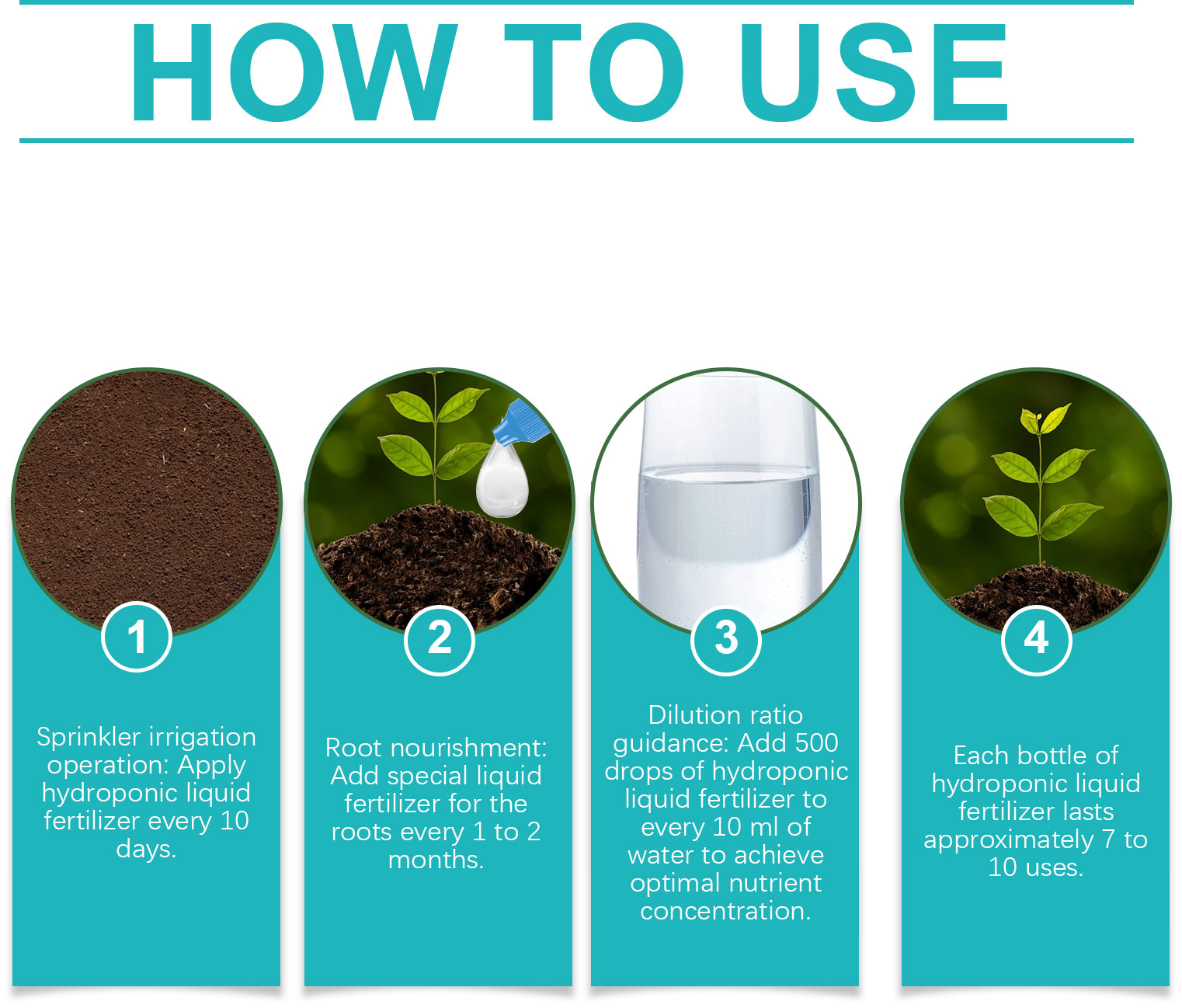 HOW TO USE

1

Sprinkler irrigation operation: Apply hydroponic liquid fertilizer every 10 days.

2

Root nourishment: Add special liquid fertilizer for the roots every 1 to 2 months.

3

Dilution ratio guidance: Add 500 drops of hydroponic liquid fertilizer to every 10 ml of water to achieve optimal nutrient concentration.

4

Each bottle of hydroponic liquid fertilizer lasts approximately 7 to 10 uses.