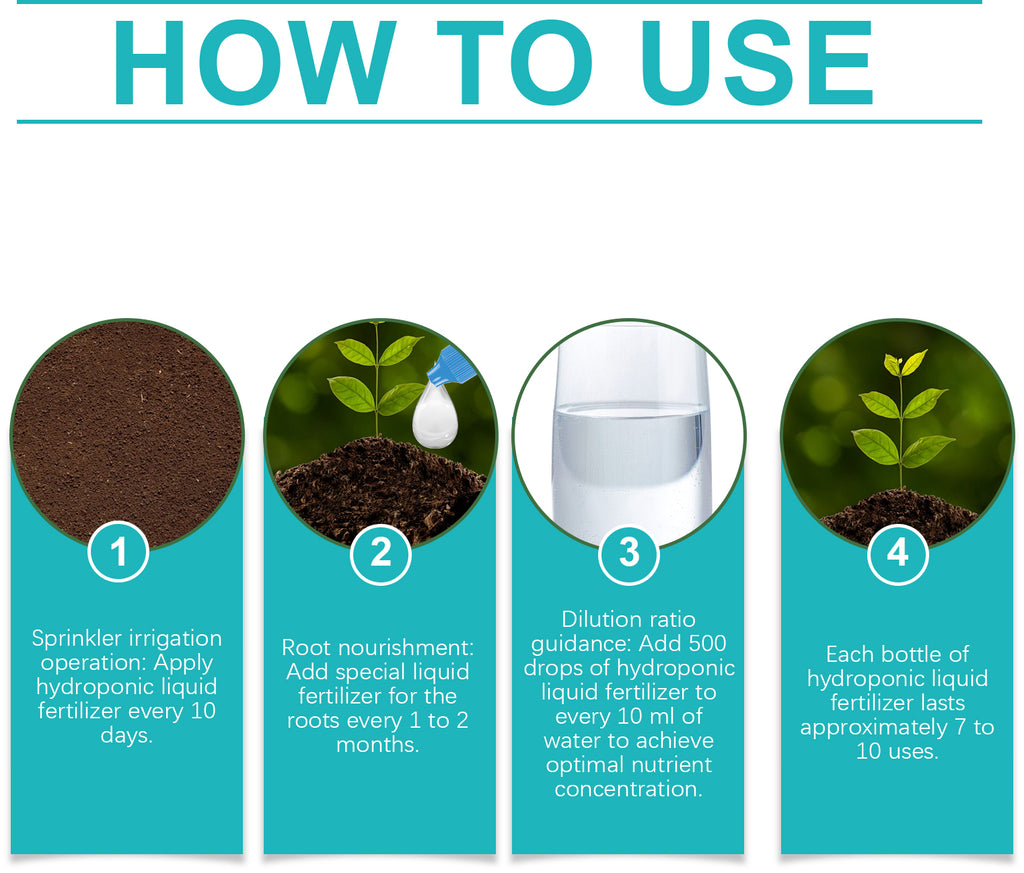 HOW TO USE

1

Sprinkler irrigation operation: Apply hydroponic liquid fertilizer every 10 days.

2

Root nourishment: Add special liquid fertilizer for the roots every 1 to 2 months.

3

Dilution ratio guidance: Add 500 drops of hydroponic liquid fertilizer to every 10 ml of water to achieve optimal nutrient concentration.

4

Each bottle of hydroponic liquid fertilizer lasts approximately 7 to 10 uses.